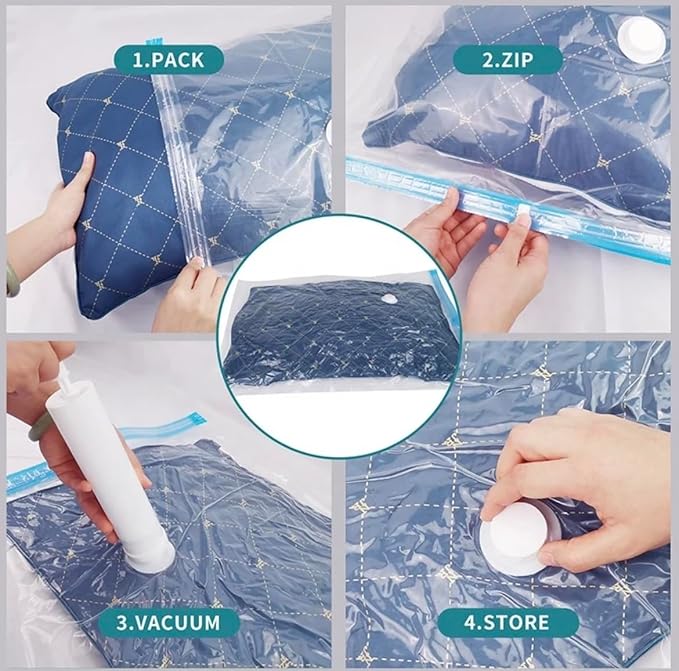 1.PACK

2.ZIP

3.VACUUM

4.STORE