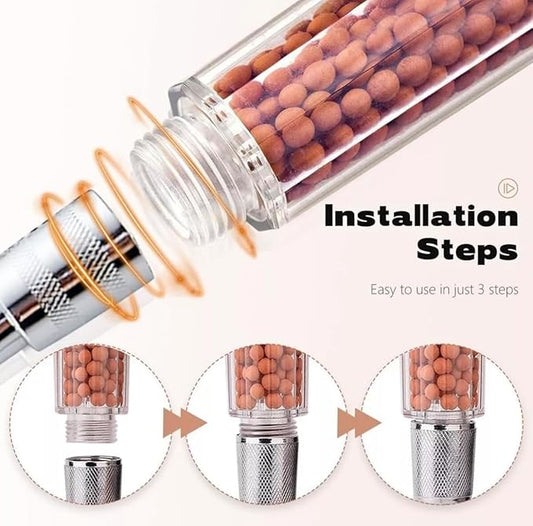 Installation Steps

Easy to use in just 3 steps