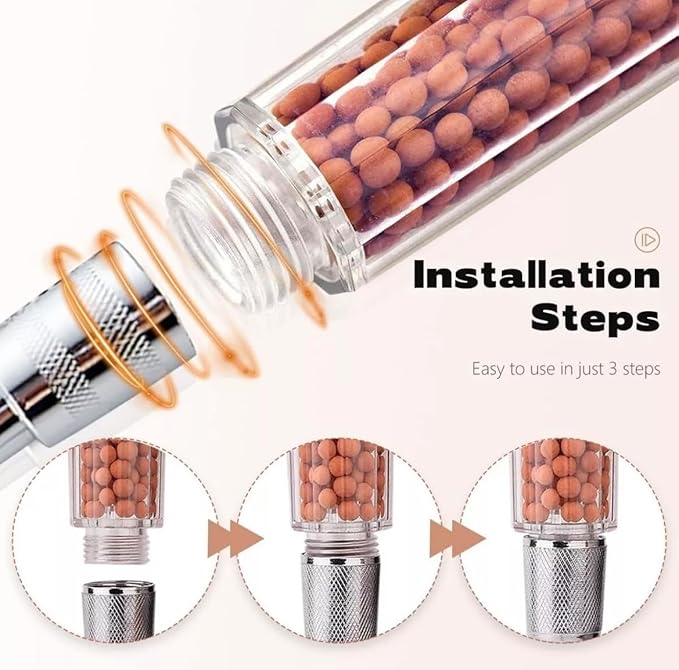 Installation Steps

Easy to use in just 3 steps