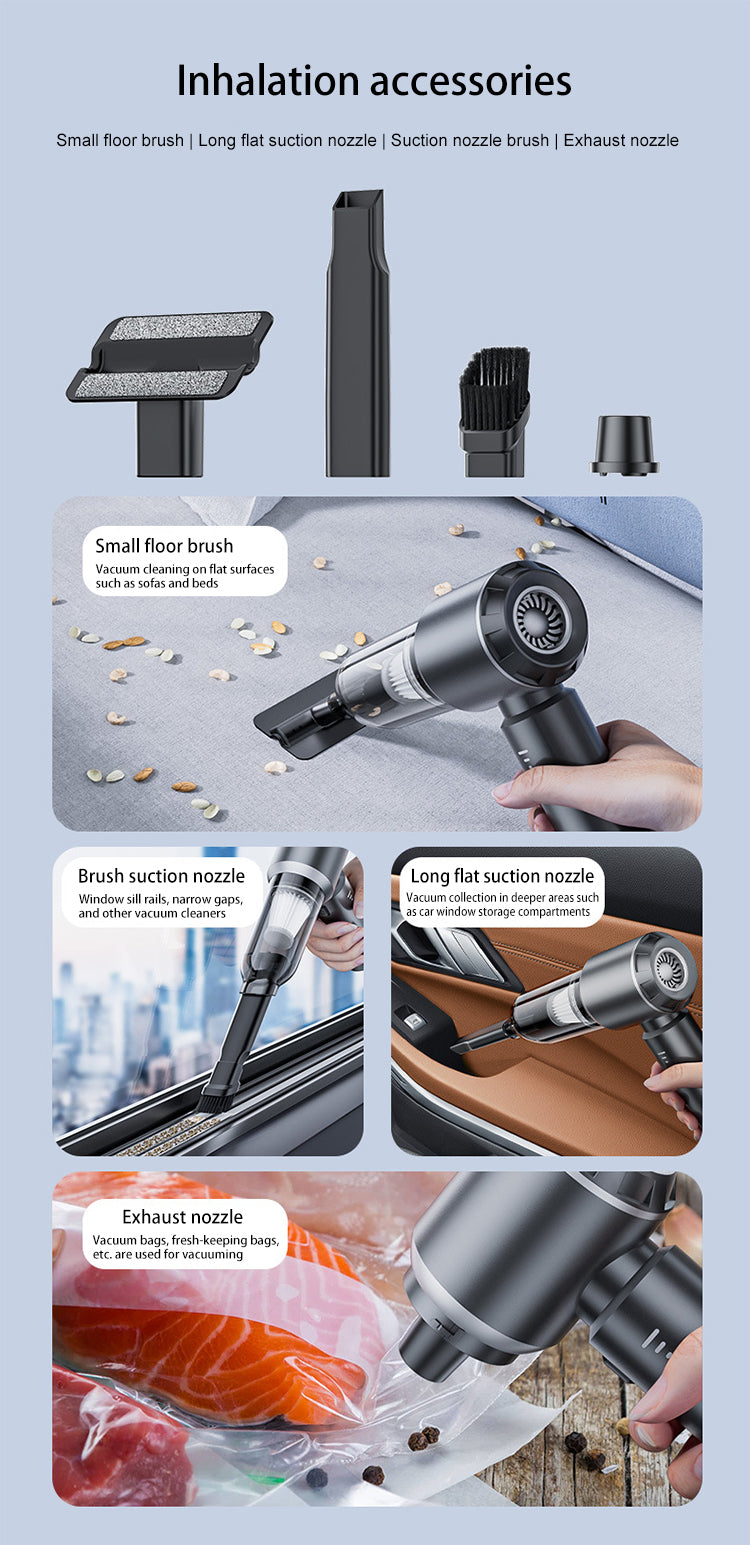 Inhalation accessories

Small floor brush | Long flat suction nozzle | Suction nozzle brush | Exhaust nozzle

Small floor brush
Vacuum cleaning on flat surfaces such as sofas and beds

Brush suction nozzle
Window sill rails, narrow gaps, and other vacuum cleaners

Long flat suction nozzle
Vacuum collection in deeper areas such as car window storage compartments

Exhaust nozzle
Vacuum bags, fresh-keeping bags, etc. are used for vacuuming